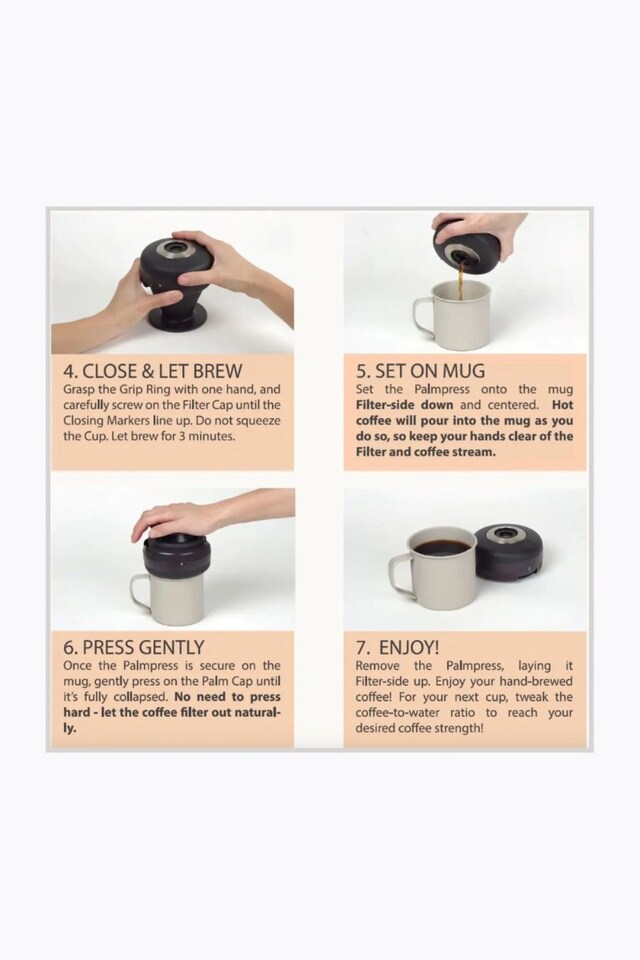 4. CLOSE & LET BREW
Grasp the Grip Ring with one hand, and carefully screw on the Filter Cap until the Closing Markers line up. Do not squeeze the Cup. Let brew for 3 minutes.

5. SET ON MUG
Set the Palmpress onto the mug Filter-side down and centered. Hot coffee will pour into the mug as you do so, so keep your hands clear of the Filter and coffee stream.

6. PRESS GENTLY
Once the Palmpress is secure on the mug, gently press on the Palm Cap until it's fully collapsed. No need to press hard - let the coffee filter out naturally.

7. ENJOY!
Remove the Palmpress, laying it Filter-side up. Enjoy your hand-brewed coffee! For your next cup, tweak the coffee-to-water ratio to reach your desired coffee strength!